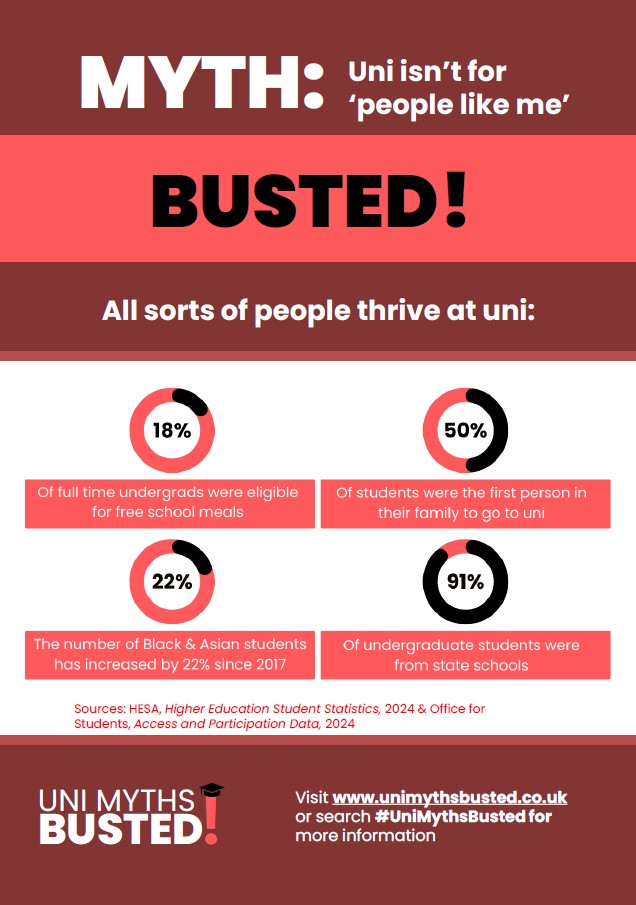 MYTH: Uni isn't for 'people like me'

BUSTED!

All sorts of people thrive at uni:

18%

Of full time undergrads were eligible for free school meals

50%

Of students were the first person in their family to go to uni

22%

The number of Black & Asian students has increased by 22% since 2017

91%

Of undergraduate students were from state schools

Sources: HESA, Higher Education Student Statistics, 2024 & Office for Students, Access and Participation Data, 2024

UNI MYTHS BUSTED!

Visit www.unimythsbusted.co.uk or search #UniMythsBusted for more information